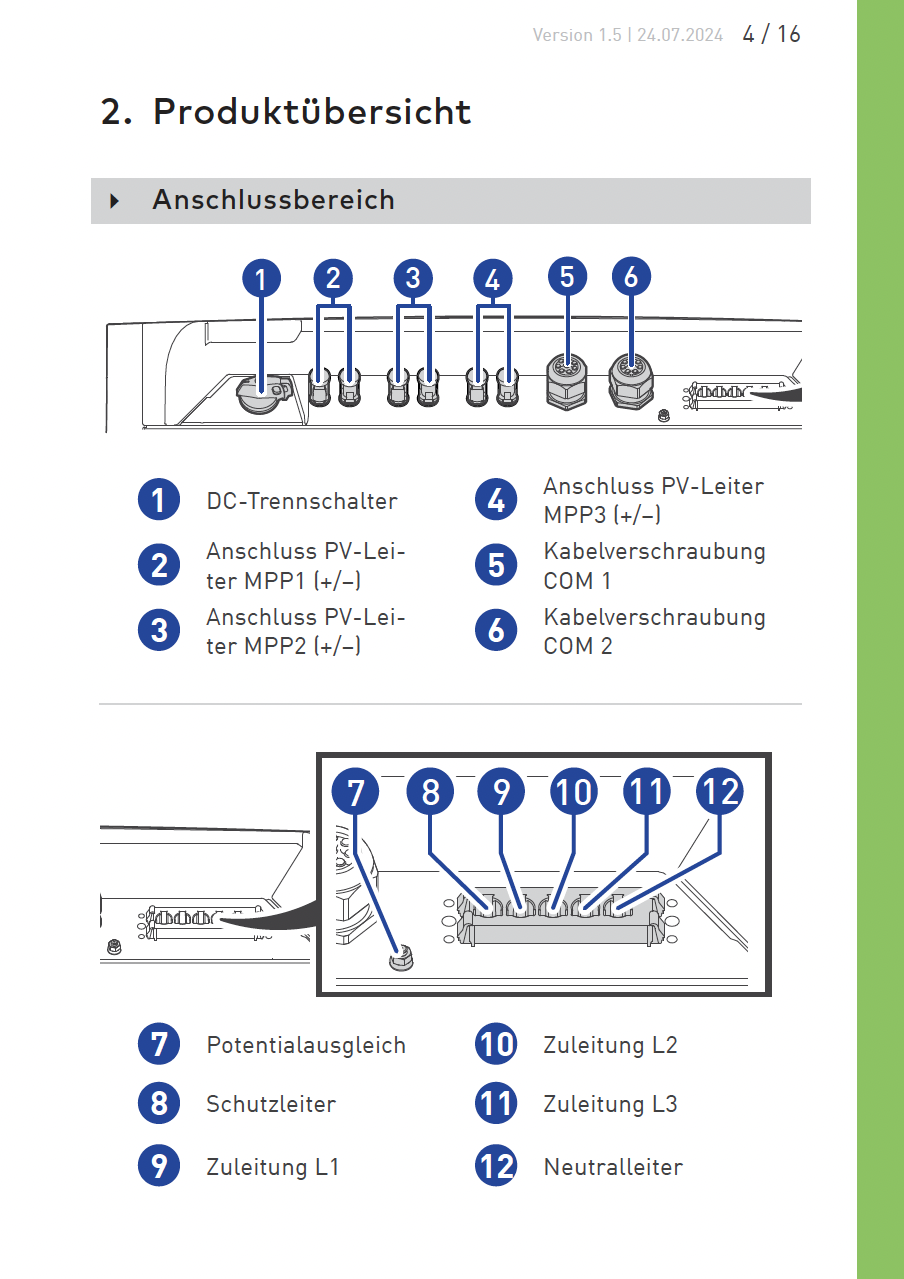 Version 1.5 | 24.07.2024 4 / 16

2. Produktübersicht

Anschlussbereich

1 2 3 4 5 6

1 DC-Trennschalter

2 Anschluss PV-Leiter MPP1 (+/–)

3 Anschluss PV-Leiter MPP2 (+/–)

4 Anschluss PV-Leiter MPP3 (+/–)

5 Kabelverschraubung COM 1

6 Kabelverschraubung COM 2

7 8 9 10 11 12

7 Potentialausgleich

8 Schutzleiter

9 Zuleitung L1

10 Zuleitung L2

11 Zuleitung L3

12 Neutralleiter