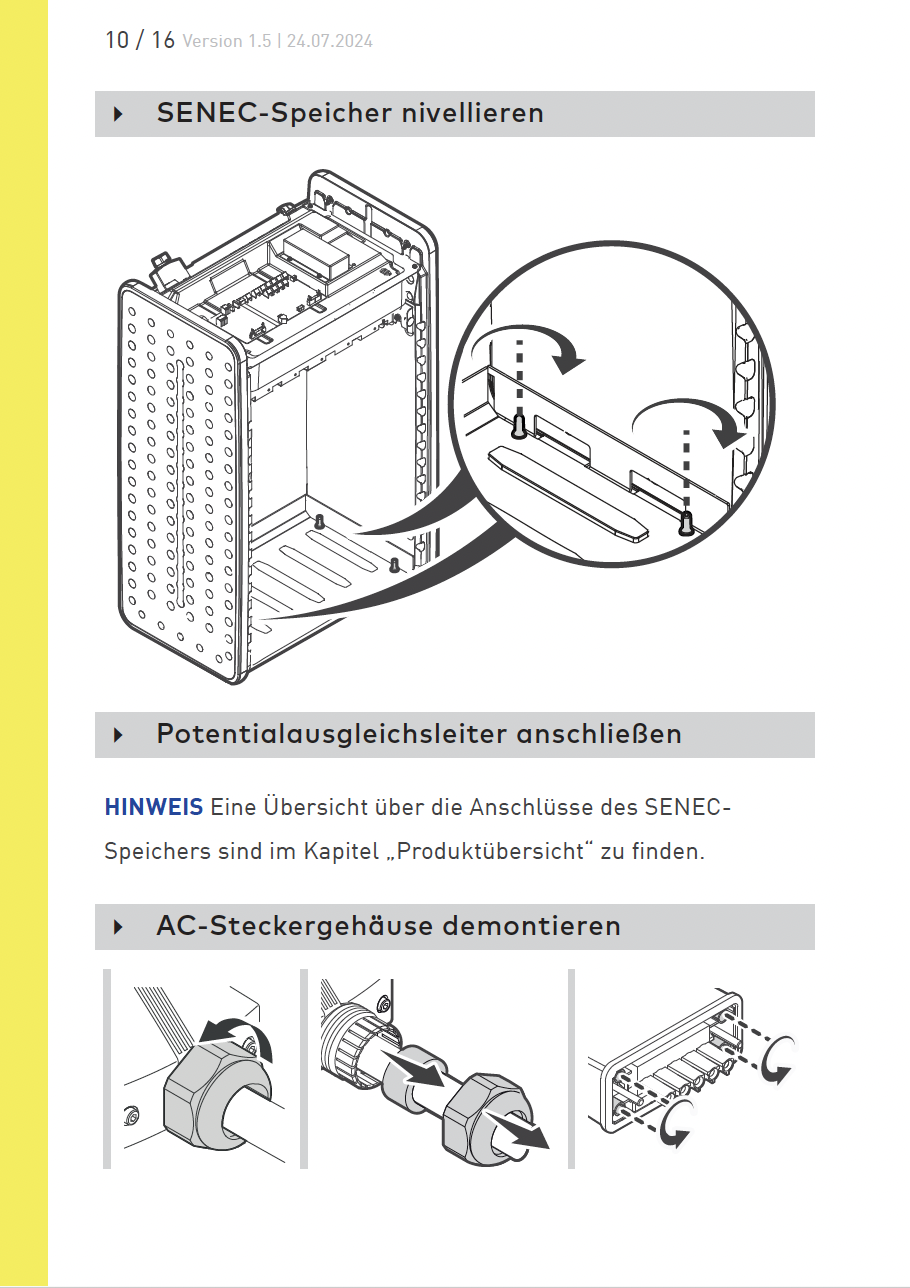 10 / 16 Version 1.5 | 24.07.2024

SENEC-Speicher nivellieren

Potentialausgleichsleiter anschließen

HINWEIS Eine Übersicht über die Anschlüsse des SENEC-Speichers sind im Kapitel „Produktübersicht“ zu finden.

AC-Steckergehäuse demontieren