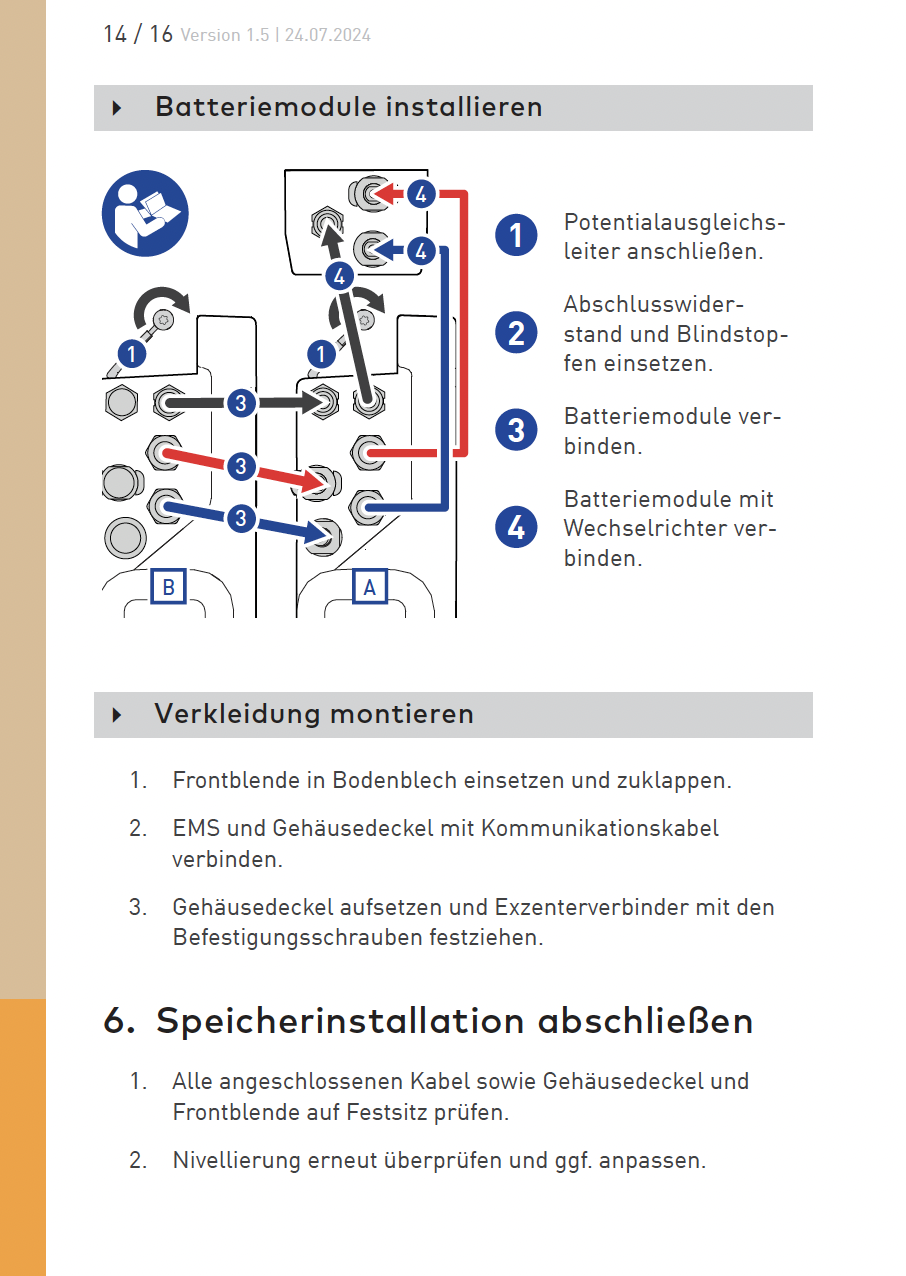 14 / 16 Version 1.5 | 24.07.2024

Batteriemodule installieren

4
4
4
1
1
3
3
3
B
A

1 Potentialausgleichsleiter anschließen.

2 Abschlusswiderstand und Blindstopfen einsetzen.

3 Batteriemodule verbinden.

4 Batteriemodule mit Wechselrichter verbinden.

Verkleidung montieren

1. Frontblende in Bodenblech einsetzen und zuklappen.

2. EMS und Gehäusedeckel mit Kommunikationskabel verbinden.

3. Gehäusedeckel aufsetzen und Exzenterverbinder mit den Befestigungsschrauben festziehen.

6. Speicherinstallation abschließen

1. Alle angeschlossenen Kabel sowie Gehäusedeckel und Frontblende auf Festsitz prüfen.

2. Nivellierung erneut überprüfen und ggf. anpassen.