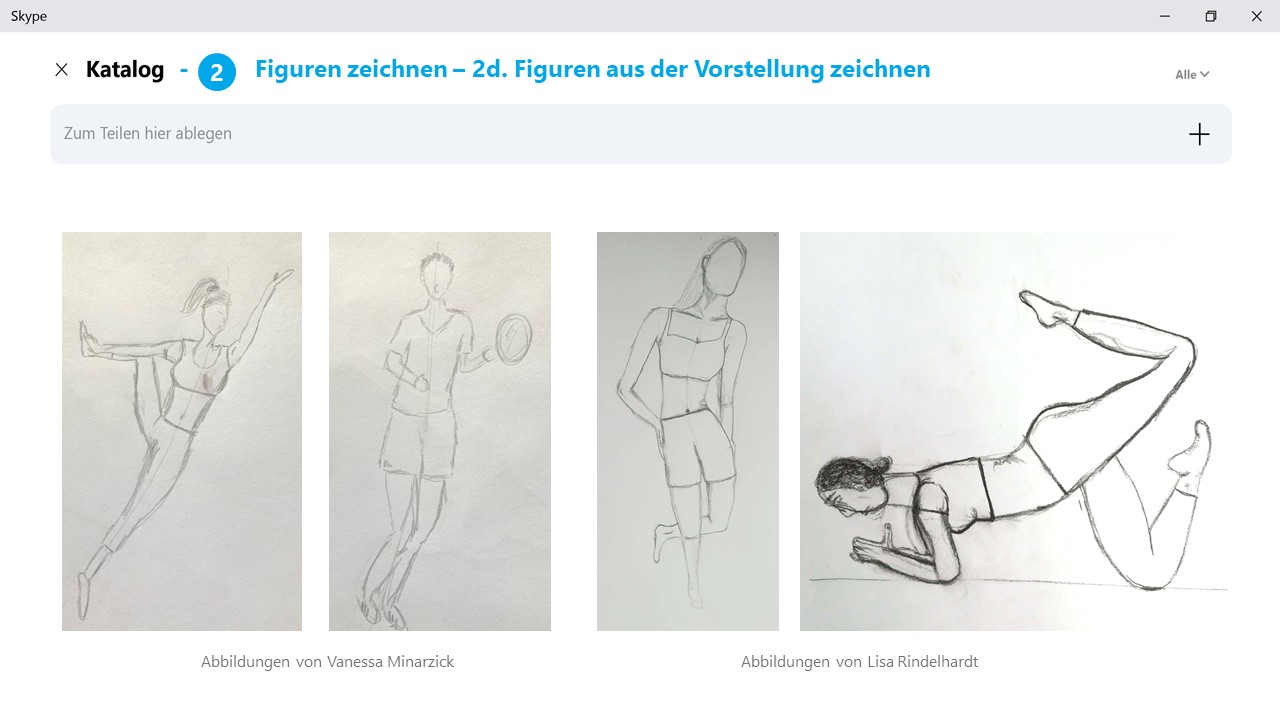 Skype

Katalog - 2 Figuren zeichnen – 2d. Figuren aus der Vorstellung zeichnen

Alle

Zum Teilen hier ablegen

Abbildungen von Vanessa Minarzick

Abbildungen von Lisa Rindelhardt