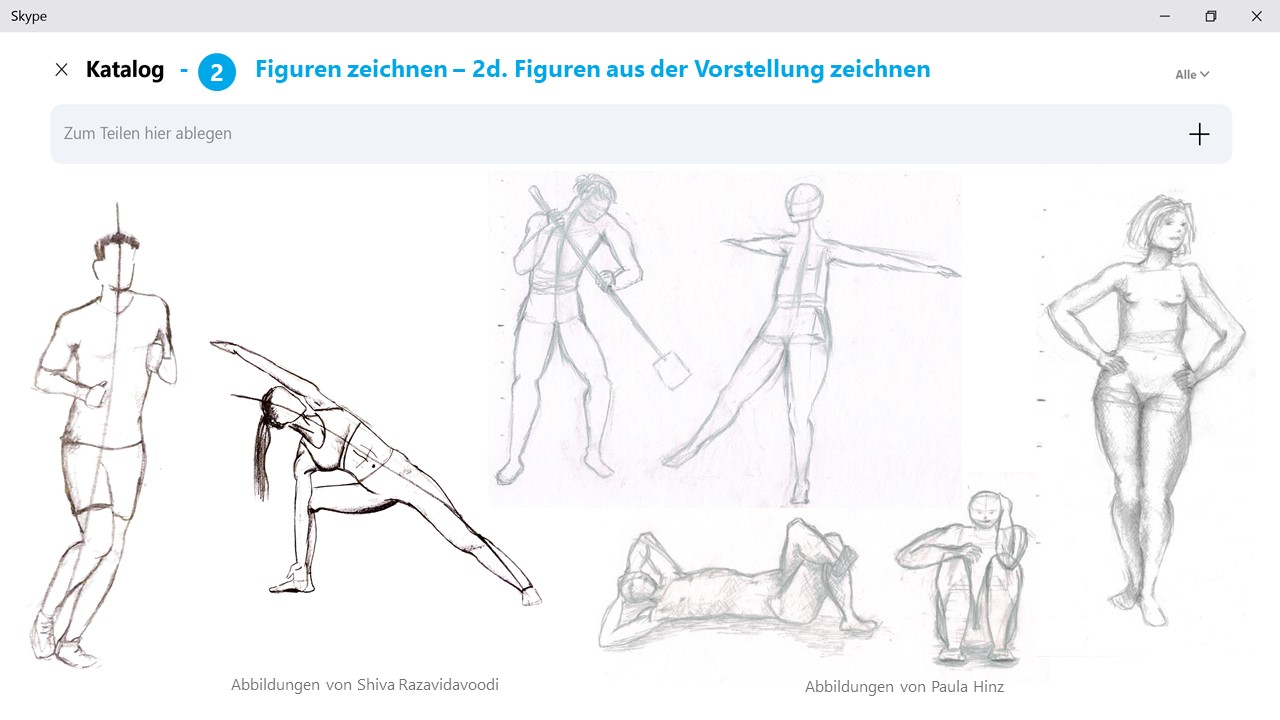 Skype

Katalog - 2 Figuren zeichnen – 2d. Figuren aus der Vorstellung zeichnen

Alle

Zum Teilen hier ablegen

Abbildungen von Shiva Razavidavoodi

Abbildungen von Paula Hinz