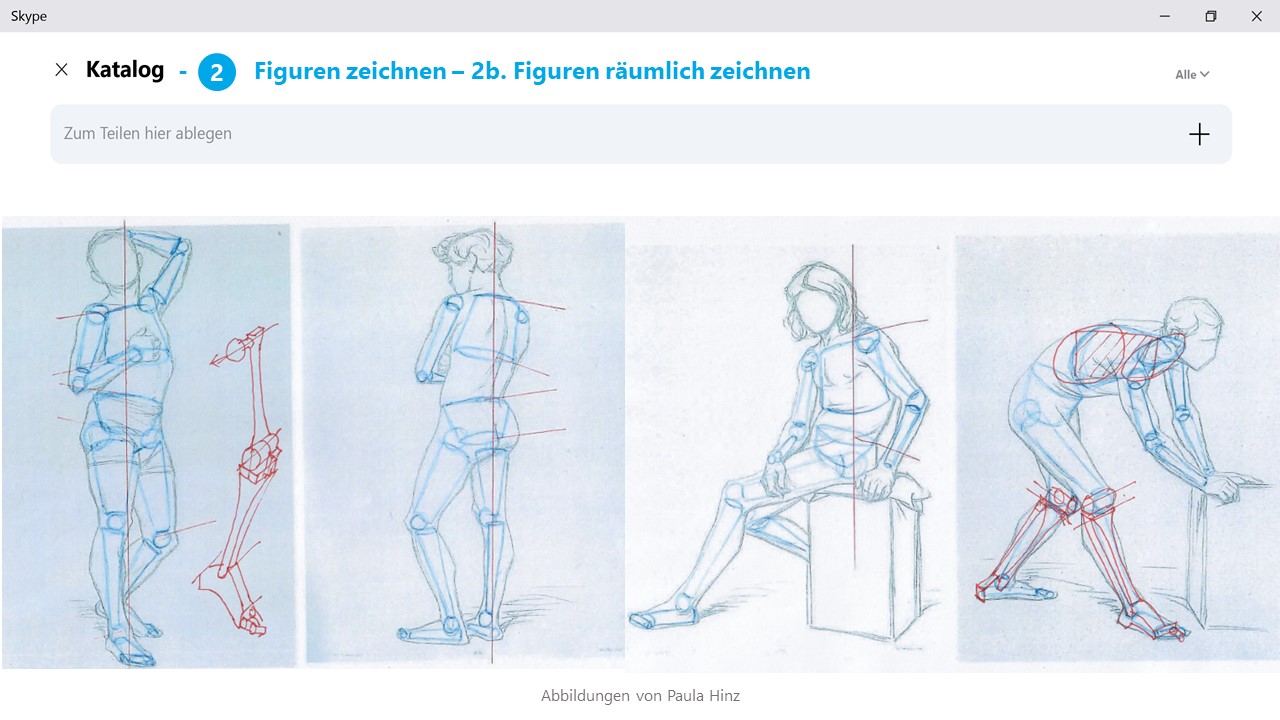 Skype

Katalog - 2 Figuren zeichnen – 2b. Figuren räumlich zeichnen

Alle

Zum Teilen hier ablegen

Abbildungen von Paula Hinz