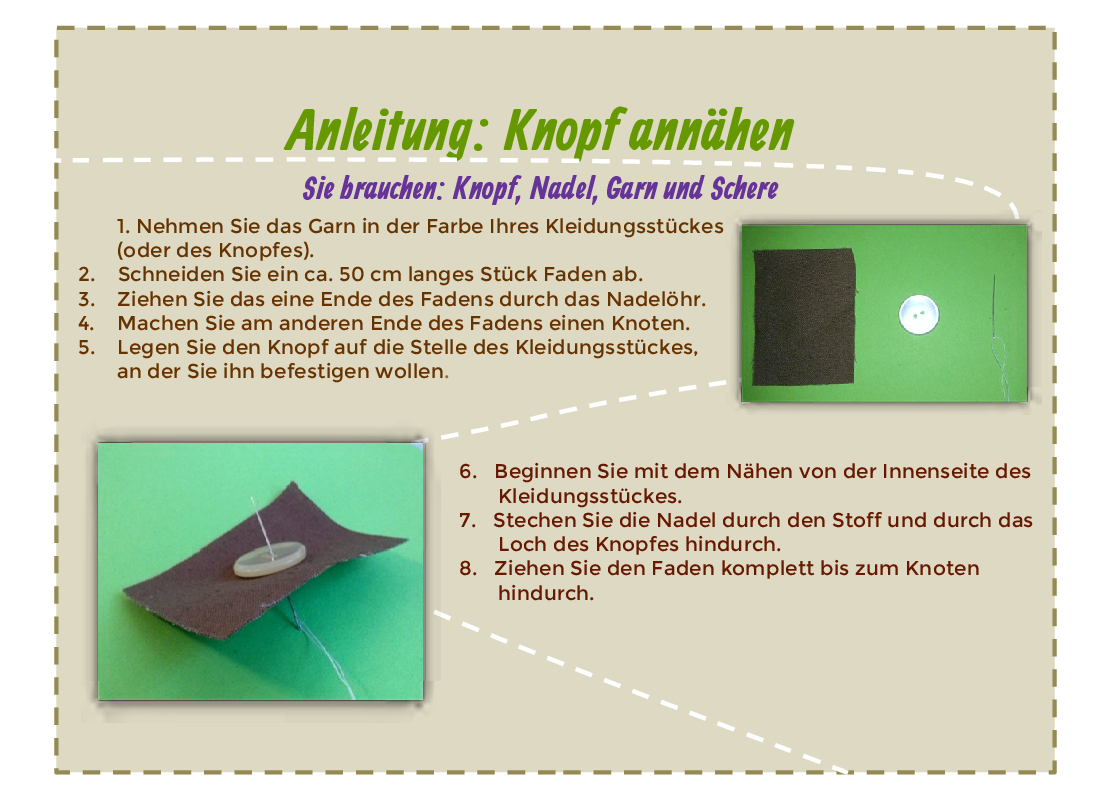 Anleitung: Knopf annähen

Sie brauchen: Knopf, Nadel, Garn und Schere

1. Nehmen Sie das Garn in der Farbe Ihres Kleidungsstückes (oder des Knopfes).
2. Schneiden Sie ein ca. 50 cm langes Stück Faden ab.
3. Ziehen Sie das eine Ende des Fadens durch das Nadelöhr.
4. Machen Sie am anderen Ende des Fadens einen Knoten.
5. Legen Sie den Knopf auf die Stelle des Kleidungsstückes, an der Sie ihn befestigen wollen.

6. Beginnen Sie mit dem Nähen von der Innenseite des Kleidungsstückes.
7. Stechen Sie die Nadel durch den Stoff und durch das Loch des Knopfes hindurch.
8. Ziehen Sie den Faden komplett bis zum Knoten hindurch.